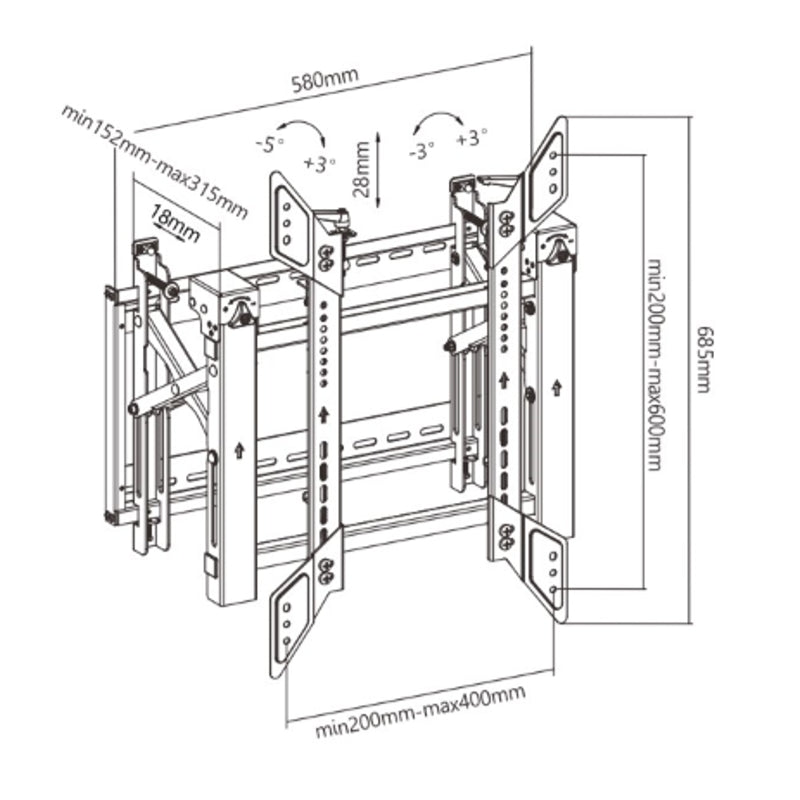 580mm

min152mm-max315mm

18mm

-5°

+3°

28mm

-3°

+3°

min200mm-max600mm

685mm

min200mm-max400mm