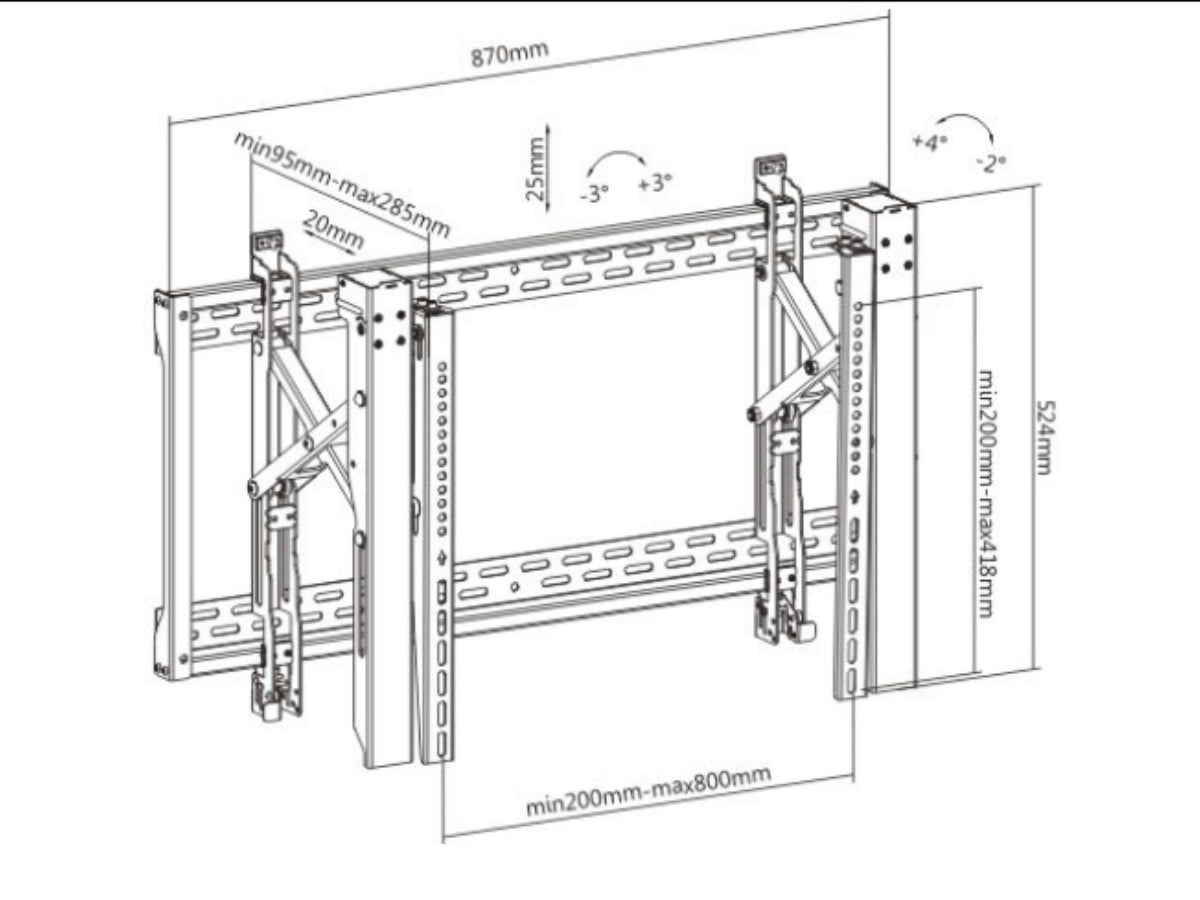 870mm

min95mm-max285mm

20mm

25mm

-3°

+3°

+4°

-2°

min200mm-max418mm

524mm

min200mm-max800mm